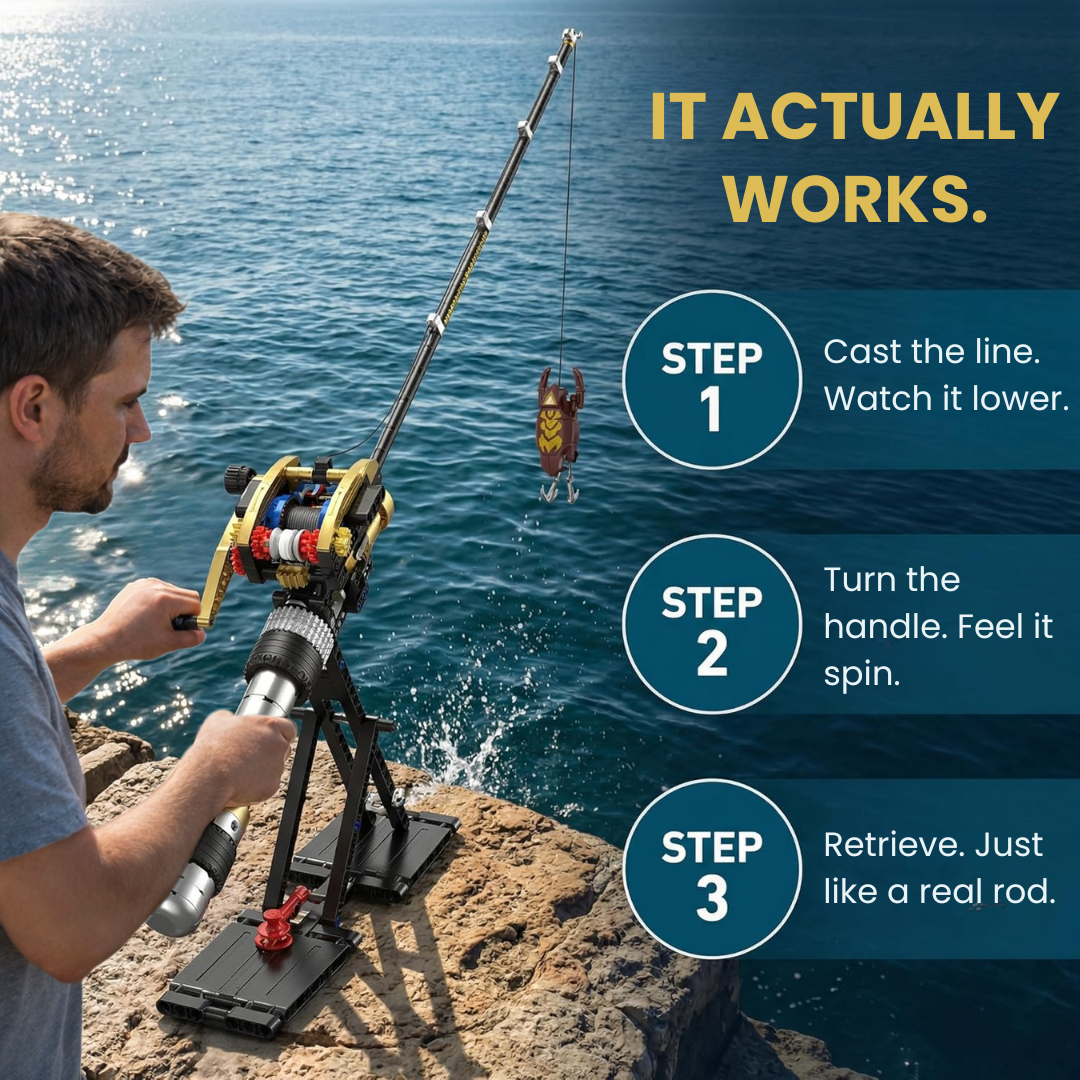 IT ACTUALLY WORKS.

STEP 1

Cast the line. Watch it lower.

STEP 2

Turn the handle. Feel it spin.

STEP 3

Retrieve. Just like a real rod.